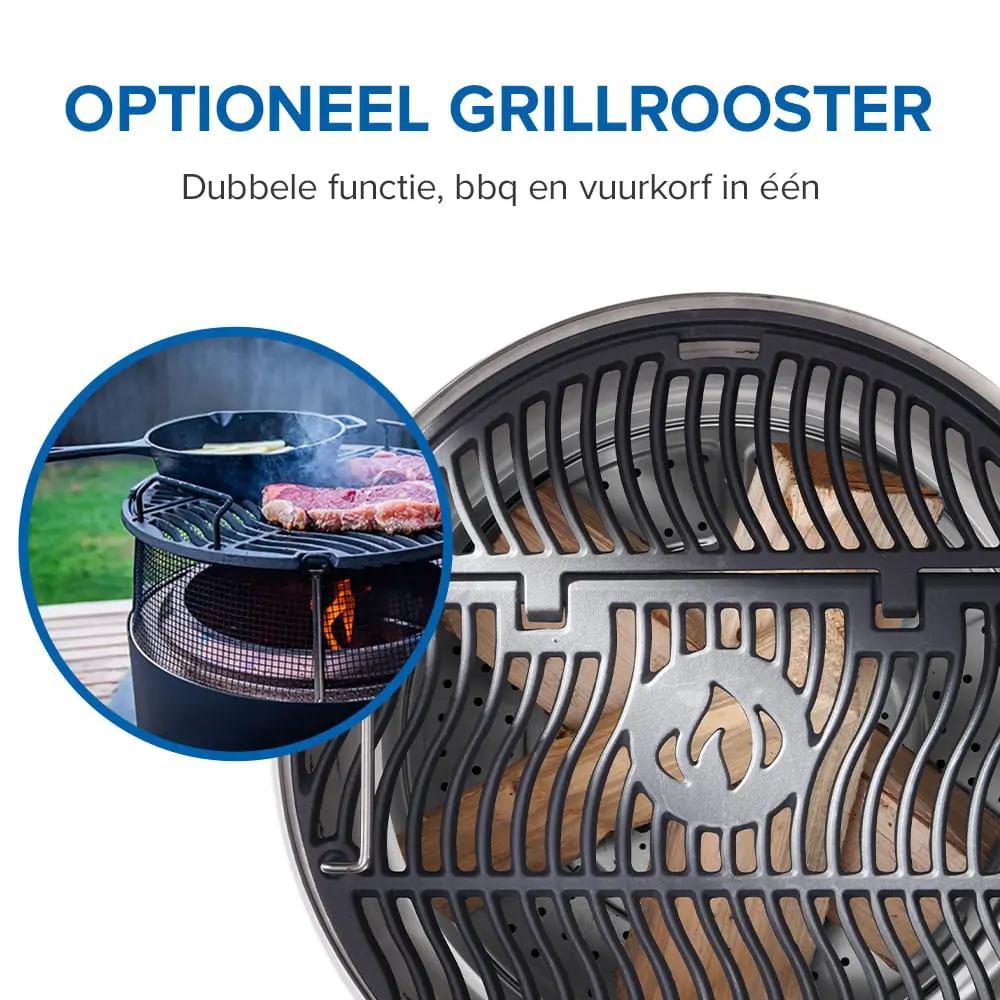 OPTIONEEL GRILLROOSTER

Dubbele functie, bbq en vuurkorf in één