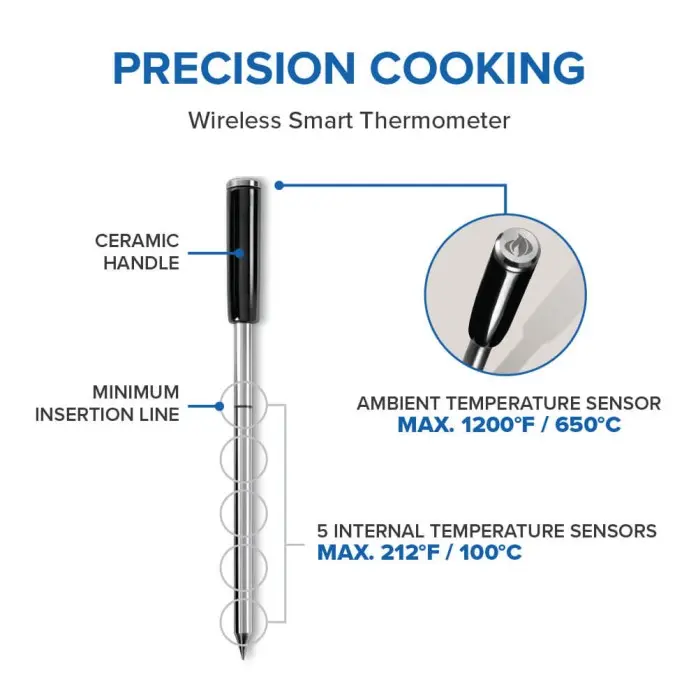 PRECISION COOKING

Wireless Smart Thermometer

CERAMIC HANDLE

MINIMUM INSERTION LINE

AMBIENT TEMPERATURE SENSOR
MAX. 1200°F / 650°C

5 INTERNAL TEMPERATURE SENSORS
MAX. 212°F / 100°C